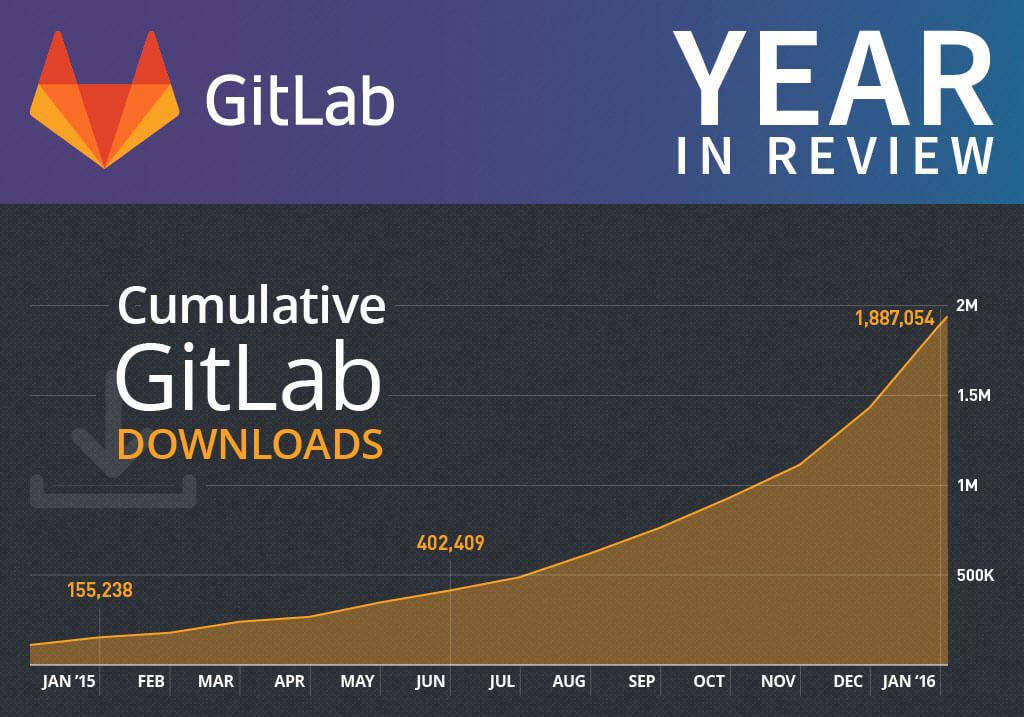 GitLab

YEAR IN REVIEW

Cumulative GitLab DOWNLOADS

2M
1.5M
1M
500K

1,887,054
402,409
155,238

JAN '15 FEB MAR APR MAY JUN JUL AUG SEP OCT NOV DEC JAN '16